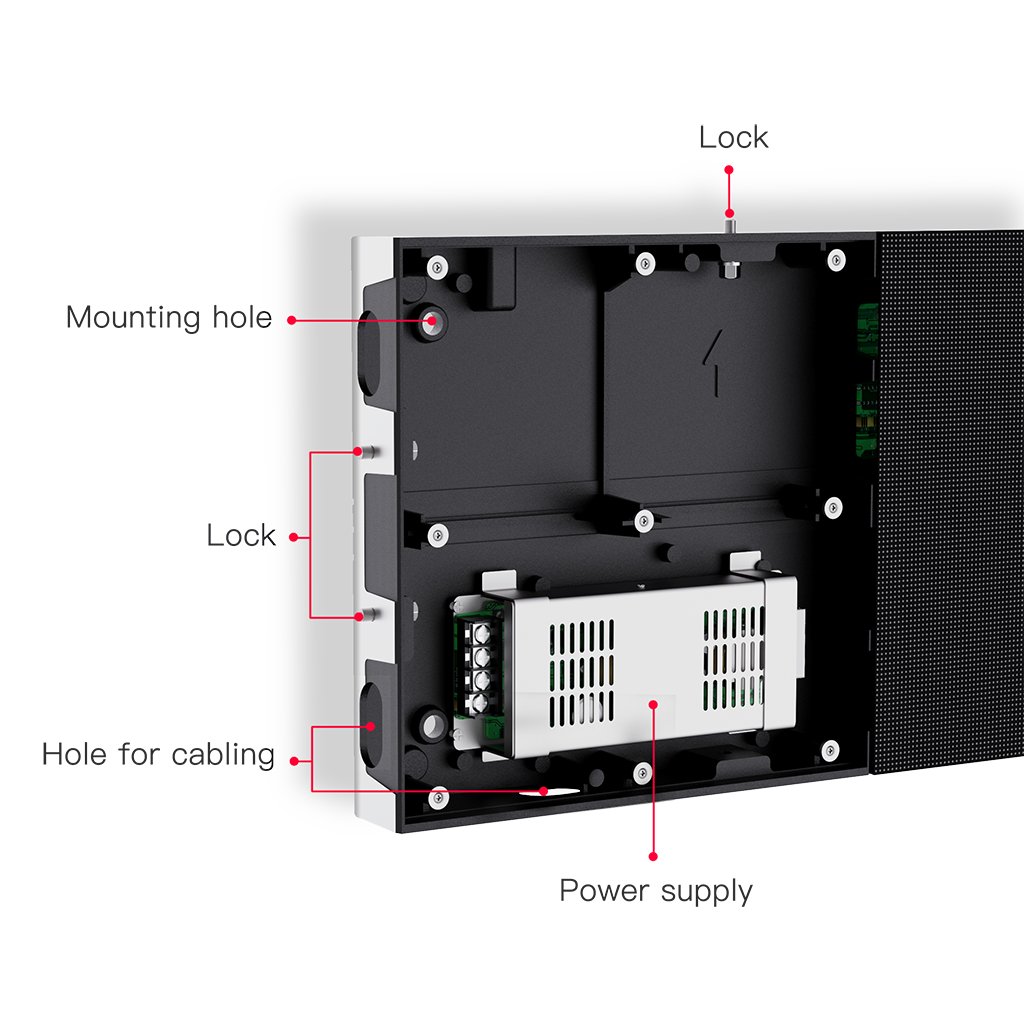 Lock

Mounting hole

Lock

Hole for cabling

Power supply